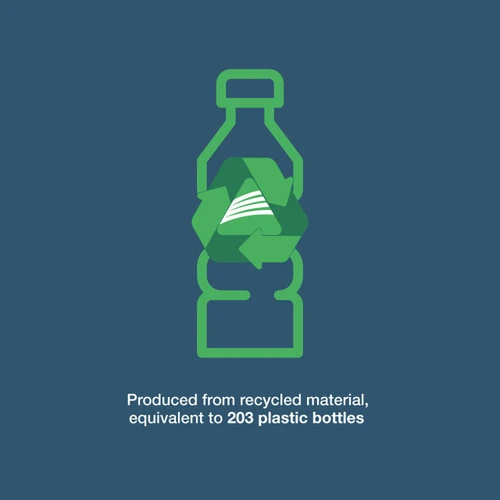 Produced from recycled material, equivalent to 203 plastic bottles